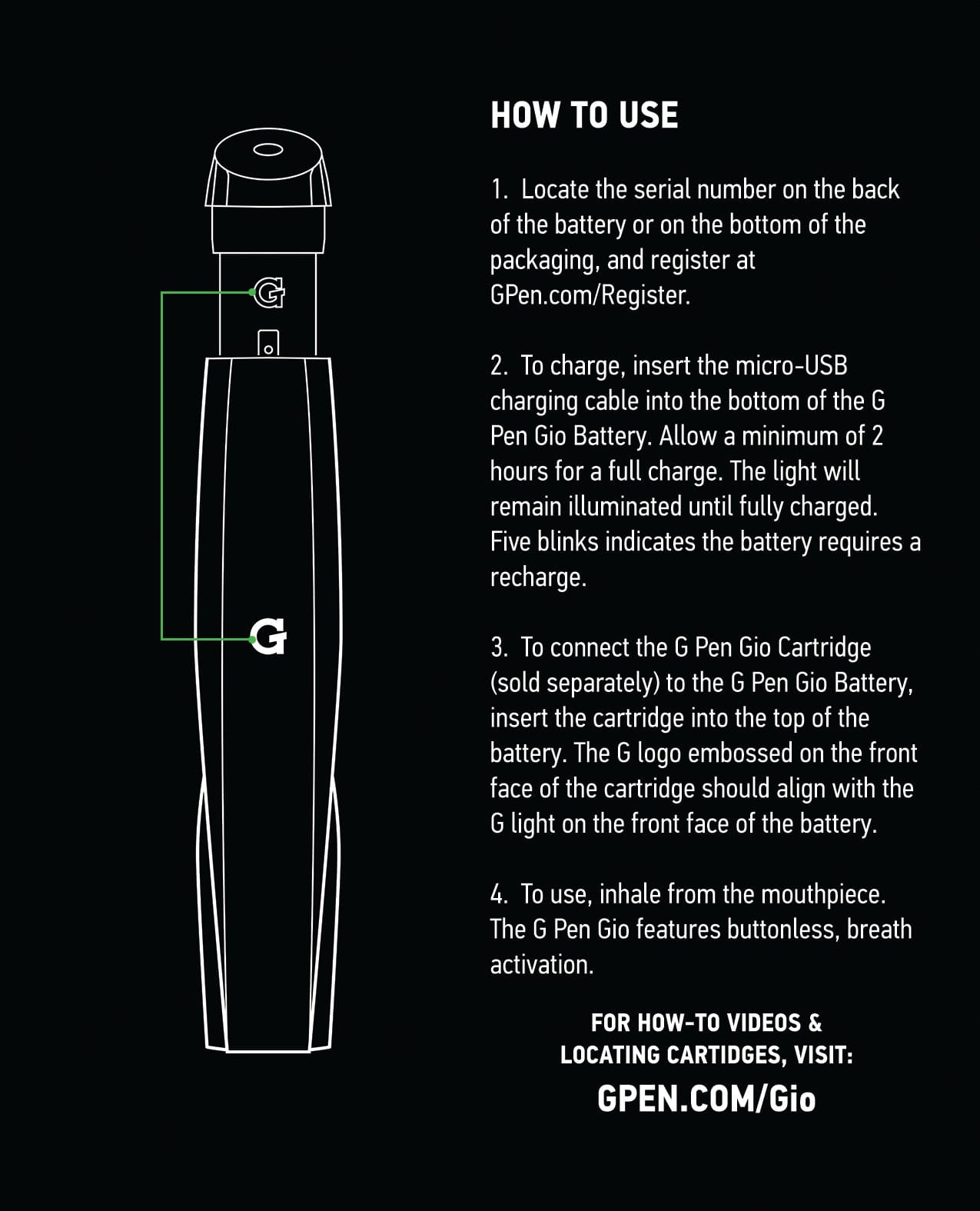 G

G

HOW TO USE

1. Locate the serial number on the back of the battery or on the bottom of the packaging, and register at GPen.com/Register.

2. To charge, insert the micro-USB charging cable into the bottom of the G Pen Gio Battery. Allow a minimum of 2 hours for a full charge. The light will remain illuminated until fully charged. Five blinks indicates the battery requires a recharge.

3. To connect the G Pen Gio Cartridge (sold separately) to the G Pen Gio Battery, insert the cartridge into the top of the battery. The G logo embossed on the front face of the cartridge should align with the G light on the front face of the battery.

4. To use, inhale from the mouthpiece. The G Pen Gio features buttonless, breath activation.

FOR HOW-TO VIDEOS & LOCATING CARTIDGES, VISIT:

GPEN.COM/Gio